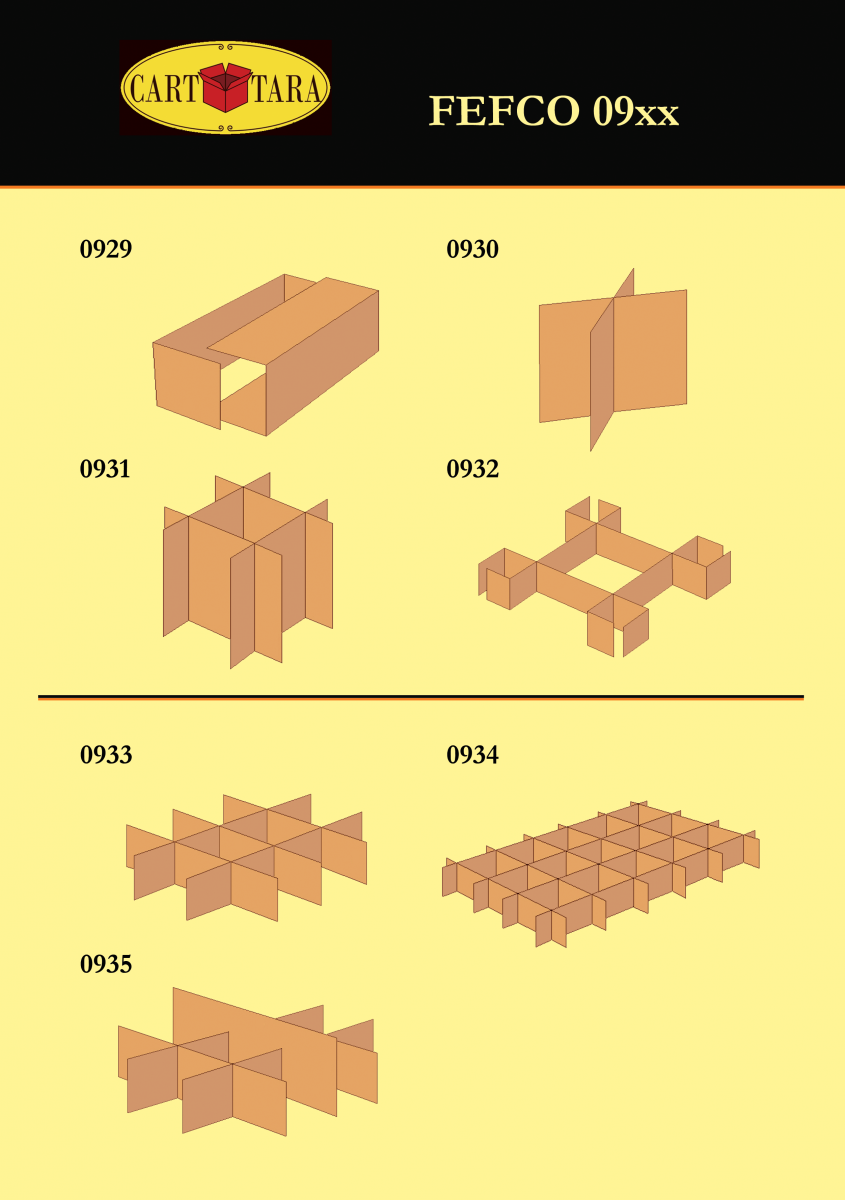 CART TARA

FEFCO 09xx

0929

0930

0931

0932

0933

0934

0935