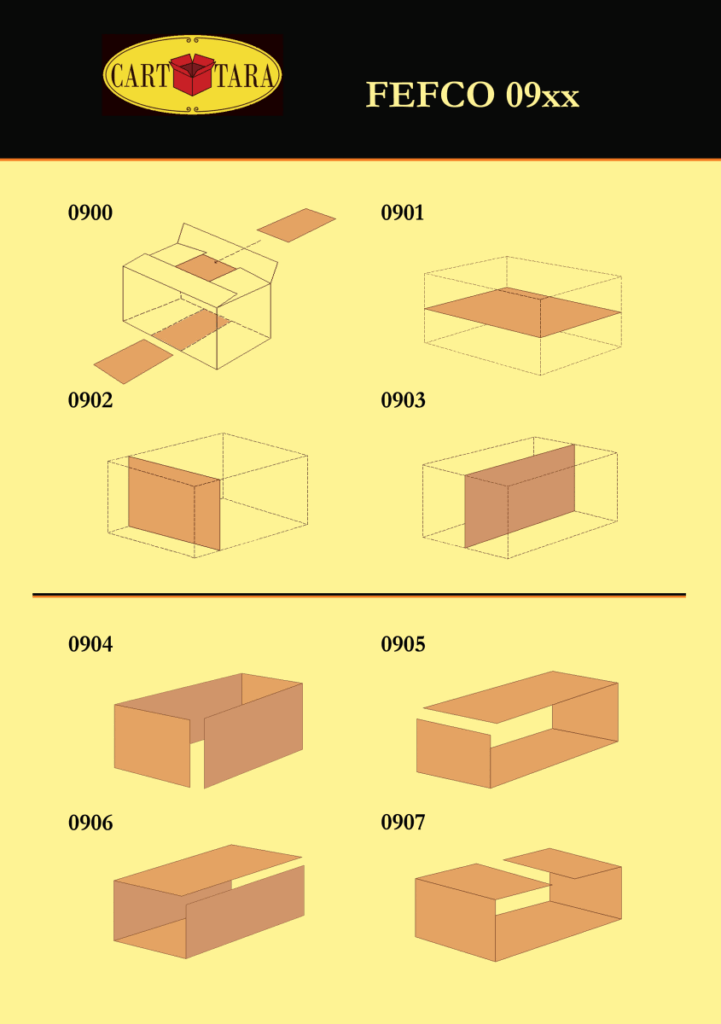 CART TARA

FEFCO 09xx

0900

0901

0902

0903

0904

0905

0906

0907