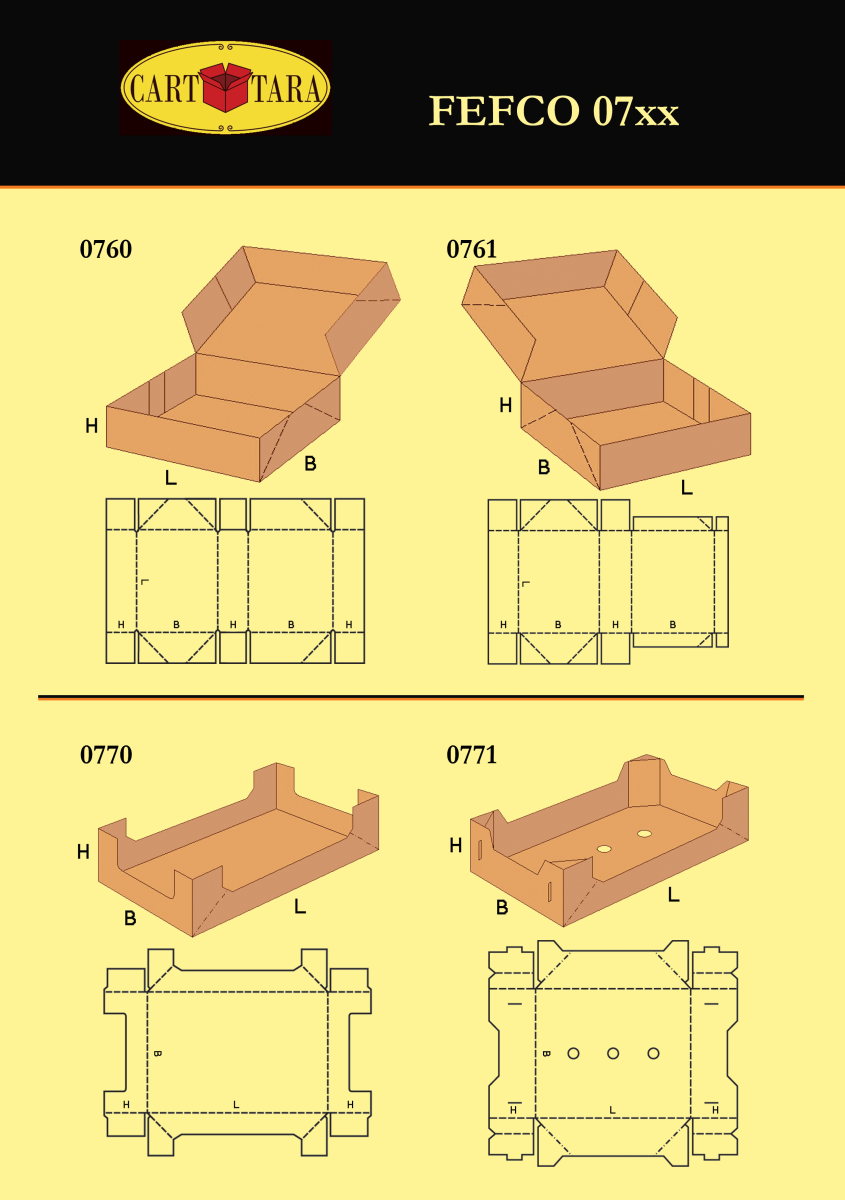 CART TARA

FEFCO 07xx

0760

H

L

B

L

H B H B H

0761

H

B

L

L

H B H B

0770

H

B

L

B

H L H

0771

H

B

L

B

H L H