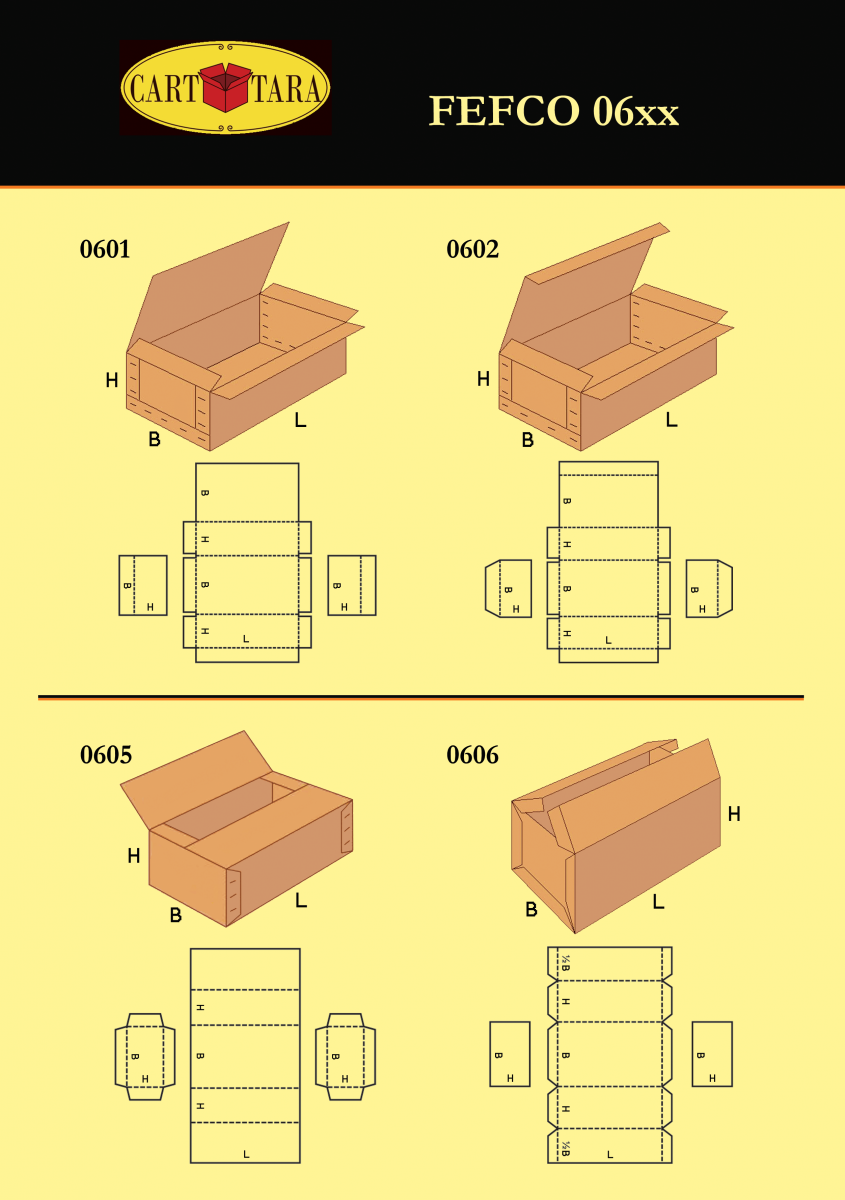 CART TARA

FEFCO 06xx

0601

H
B
L

B
H
B
H
L
B
H
B
H

0602

H
B
L

B
H
B
H
L
B
H
B
H

0605

H
B
L

H
B
H
L
B
H
B
H

0606

H
B
L

½B
H
B
H
½B
L
B
H
B
H