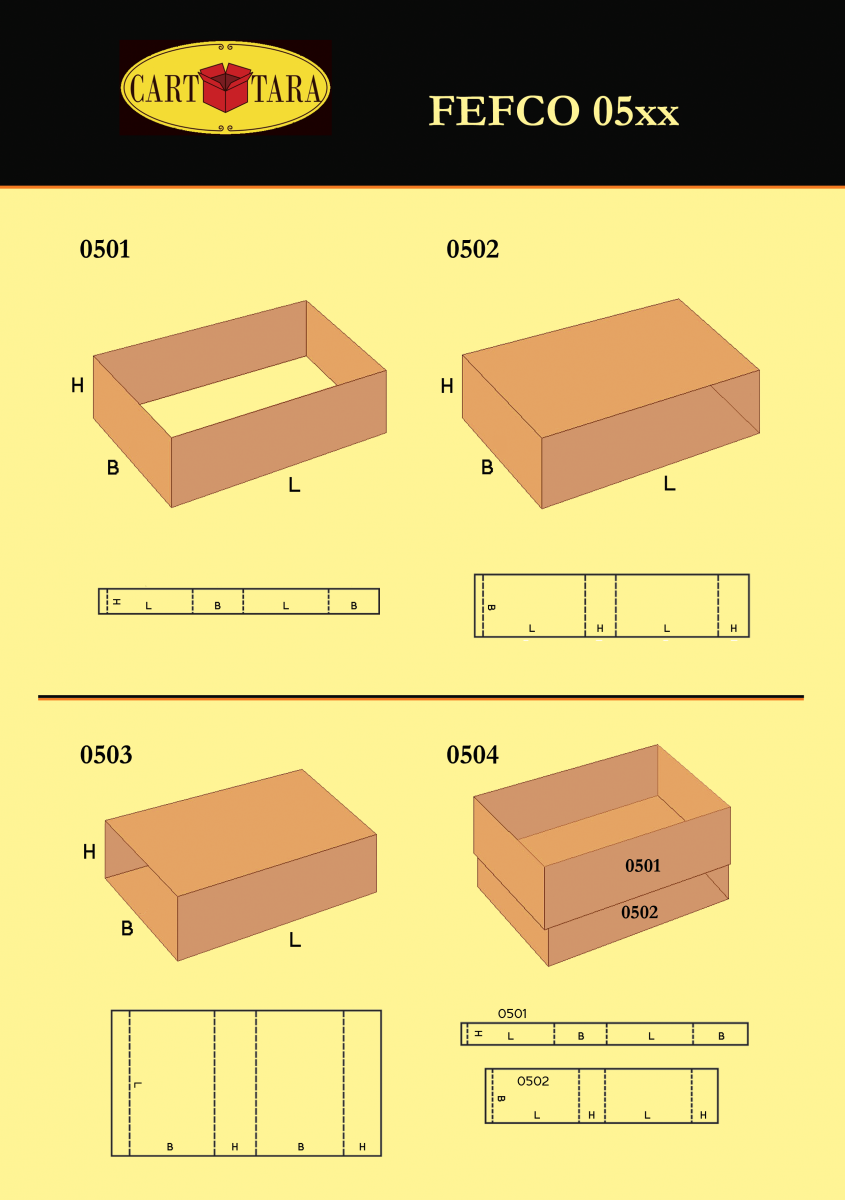 CART TARA

FEFCO 05xx

0501

H
B
L

H L B L B

0502

H
B
L

B L H L H

0503

H
B
L

L B H B H

0504

0501
0502

0501
H L B L B

0502
B L H L H