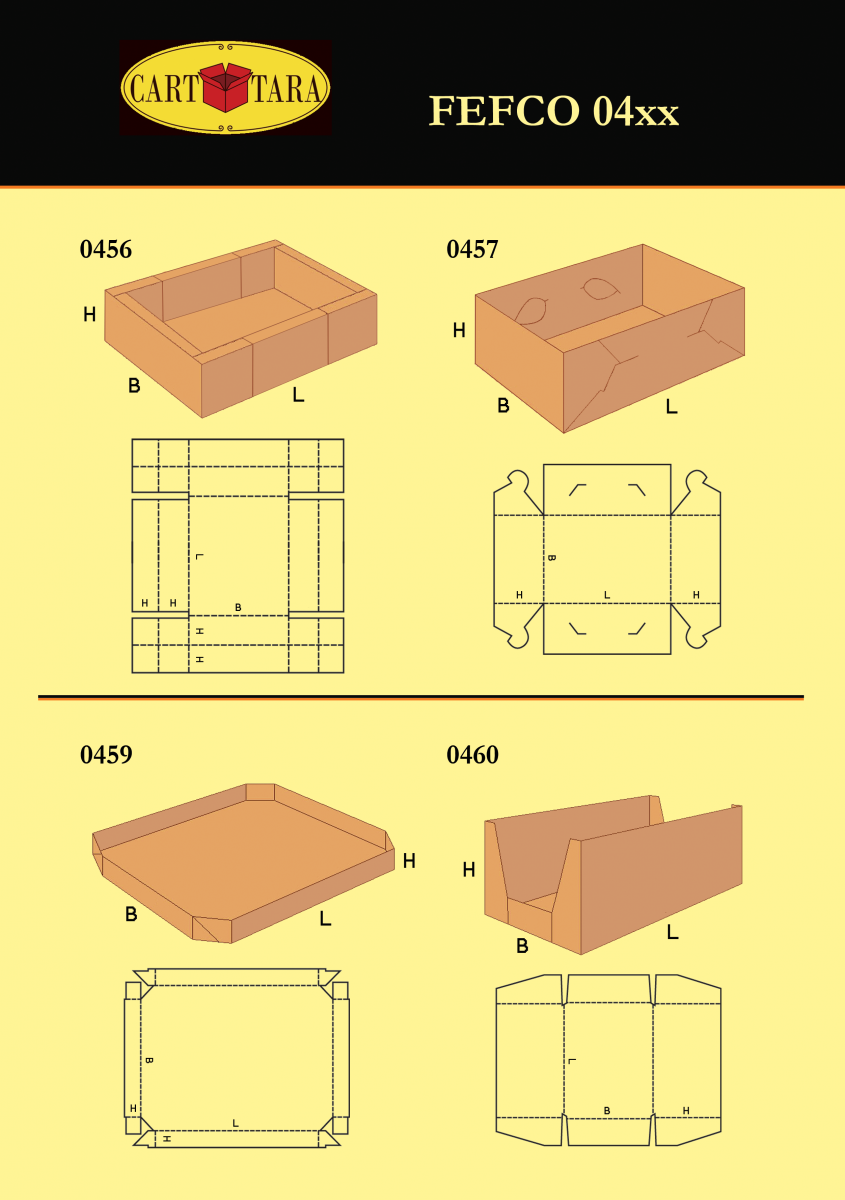 CART TARA

FEFCO 04xx

0456

H
B
L

L
H H B
H
H

0457

H
B
L

B
H L H

0459

H
B
L

B
H
L
H

0460

H
B
L

L
B H