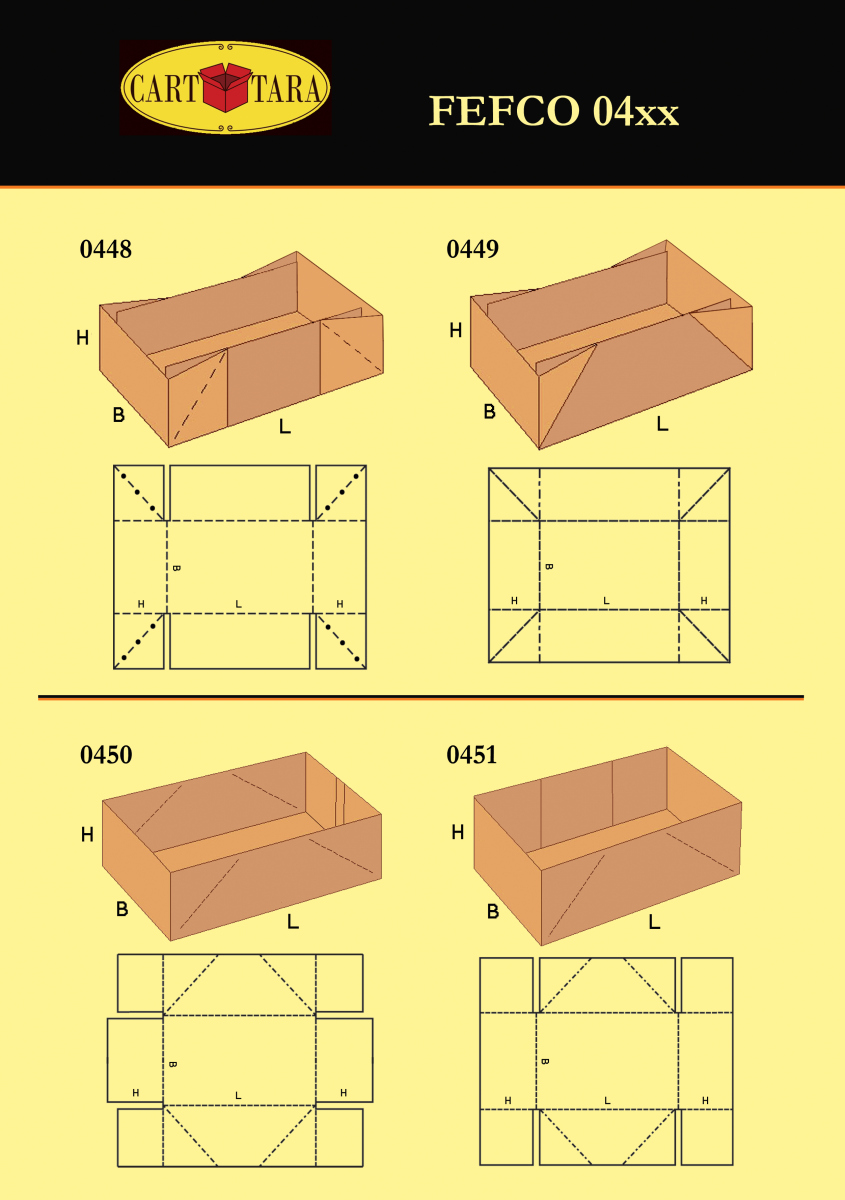 CART TARA

FEFCO 04xx

0448

H
B
L

B
H
L
H

0449

H
B
L

B
H
L
H

0450

H
B
L

B
H
L
H

0451

H
B
L

B
H
L
H